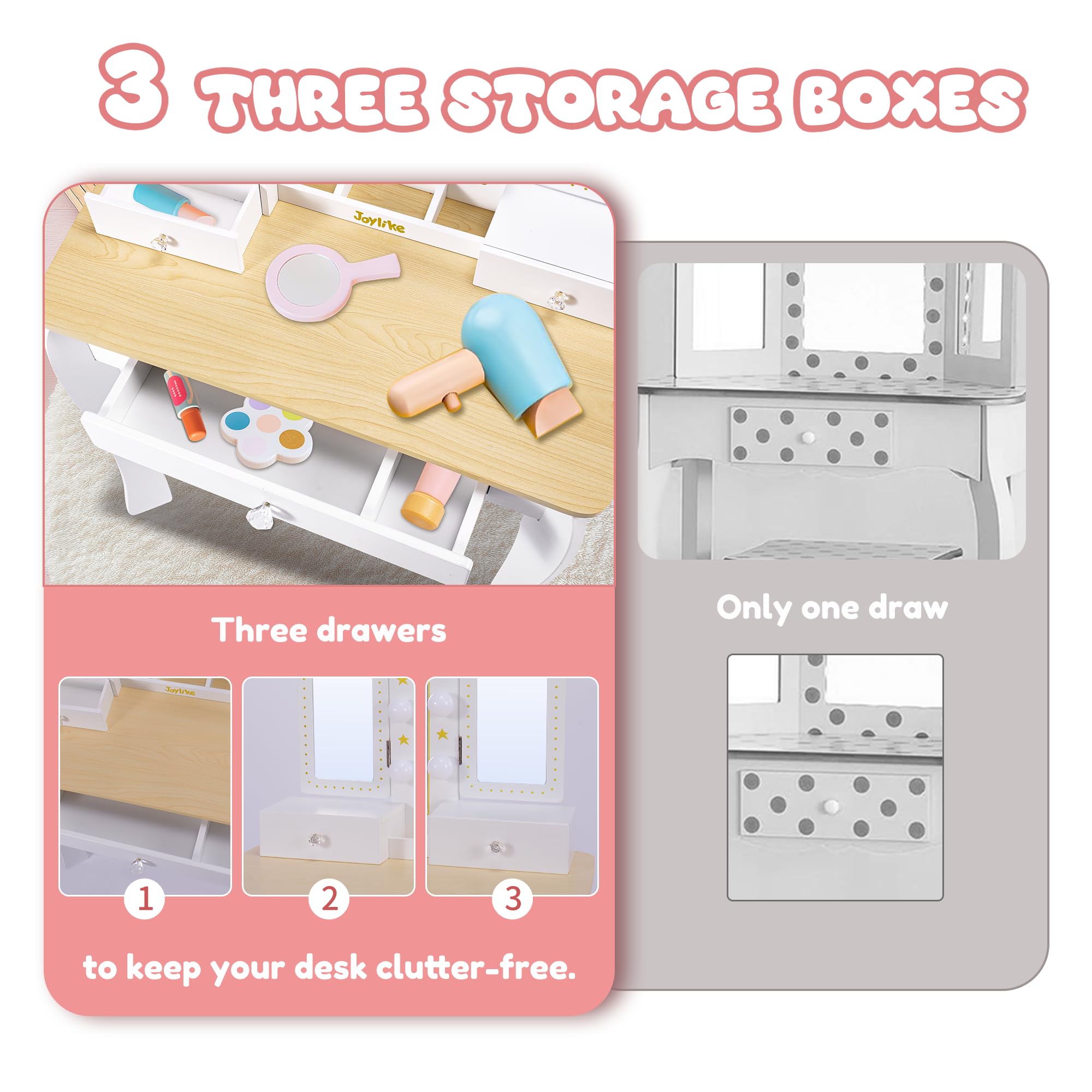 3 THREE STORAGE BOXES

Joylike

Three drawers

Joylike

1

2

3

to keep your desk clutter-free.

Only one draw